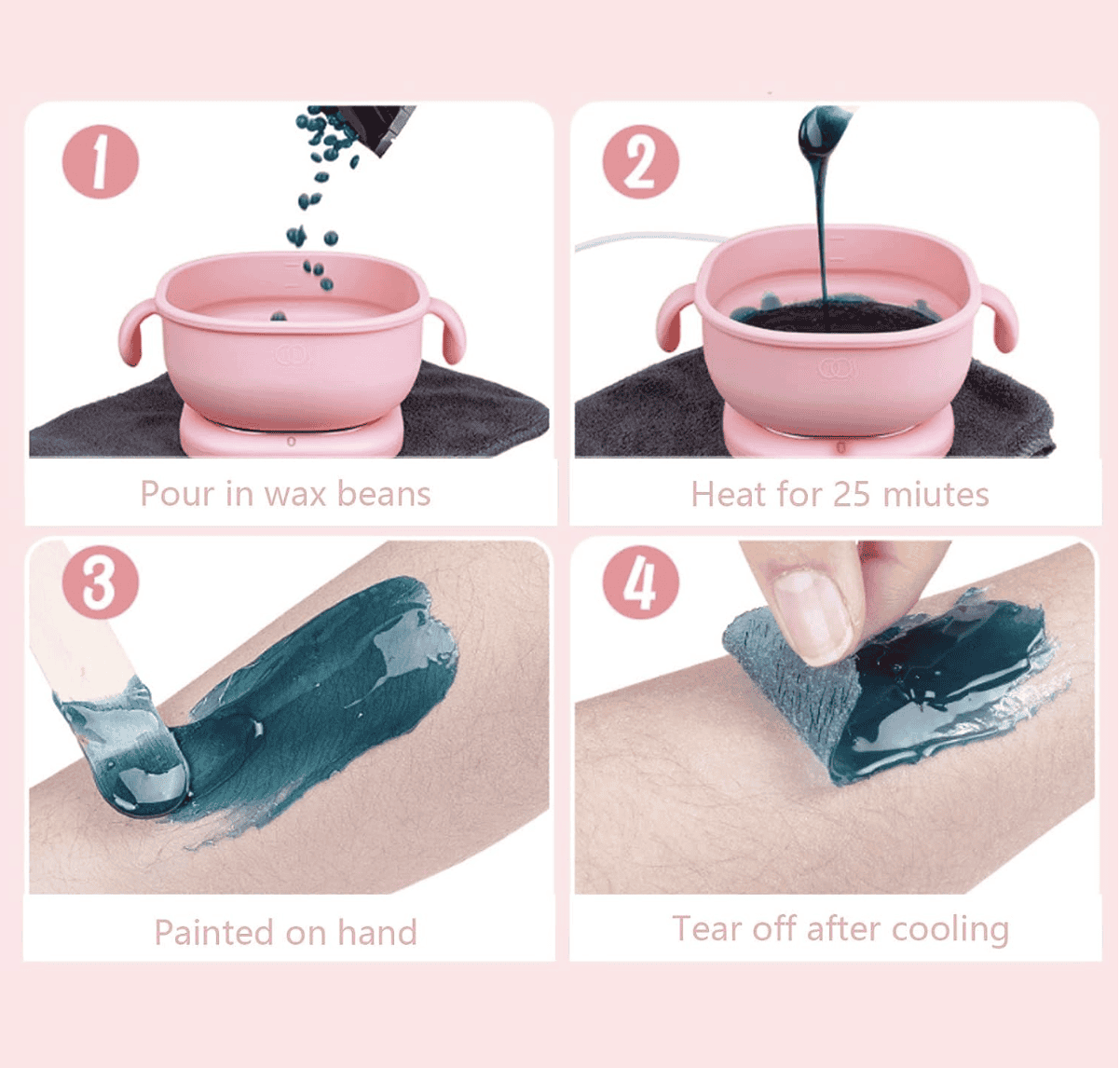 1

Pour in wax beans

2

Heat for 25 miutes

3

Painted on hand

4

Tear off after cooling